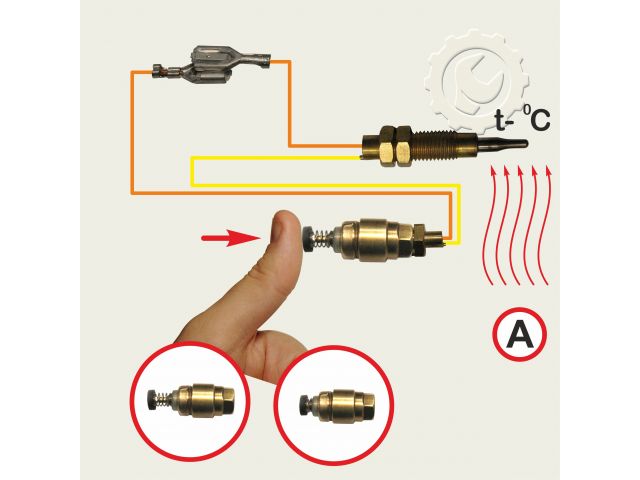 t- $^0$C

A