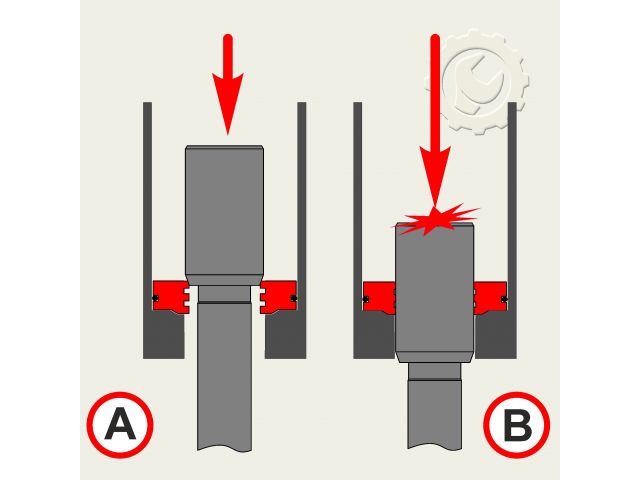 A
B