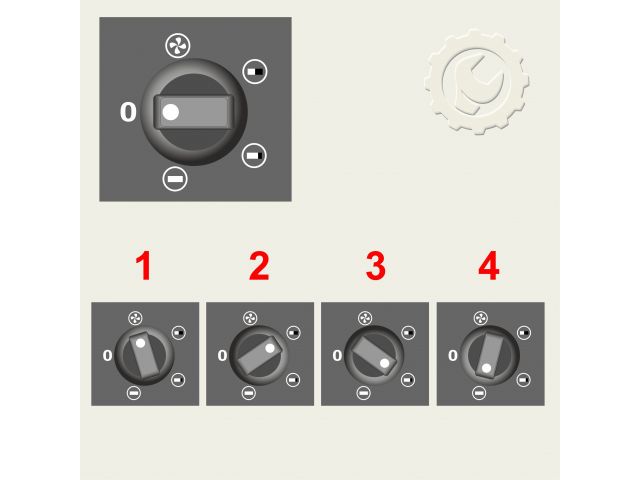 0

1

2

3

4

0

0

0

0