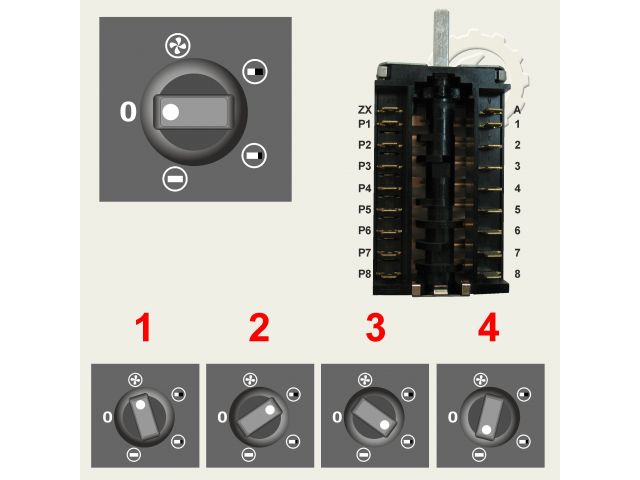 0

ZX
P1
P2
P3
P4
P5
P6
P7
P8

A
1
2
3
4
5
6
7
8

1
2
3
4

0
0
0
0