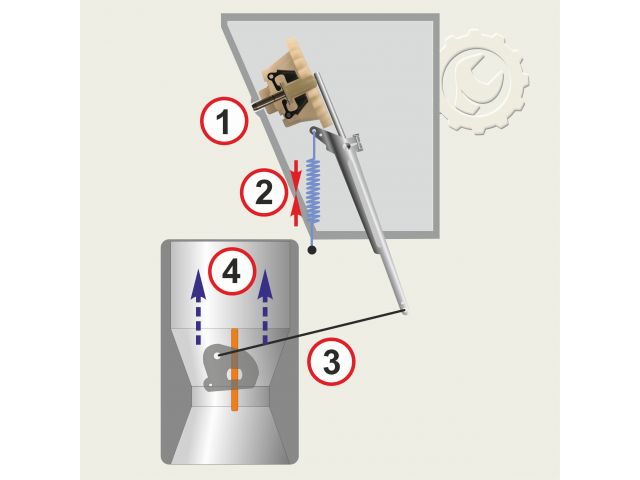 1

2

4

3